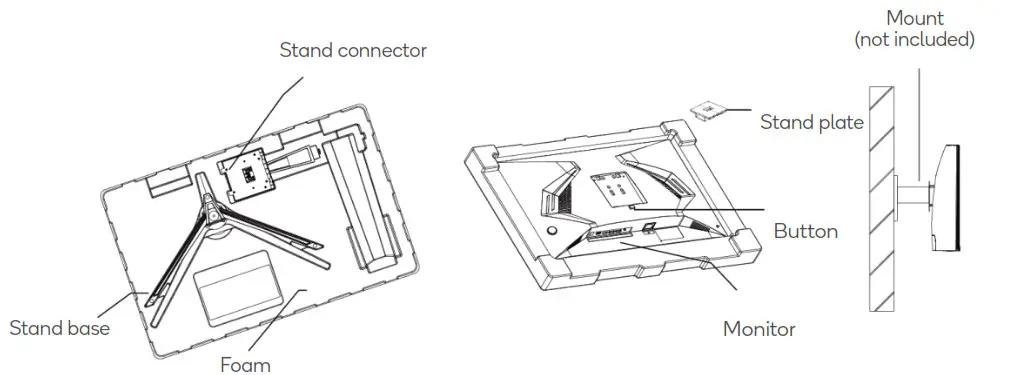 Stand connector

Stand base

Foam

Stand plate

Button

Monitor

Mount
(not included)