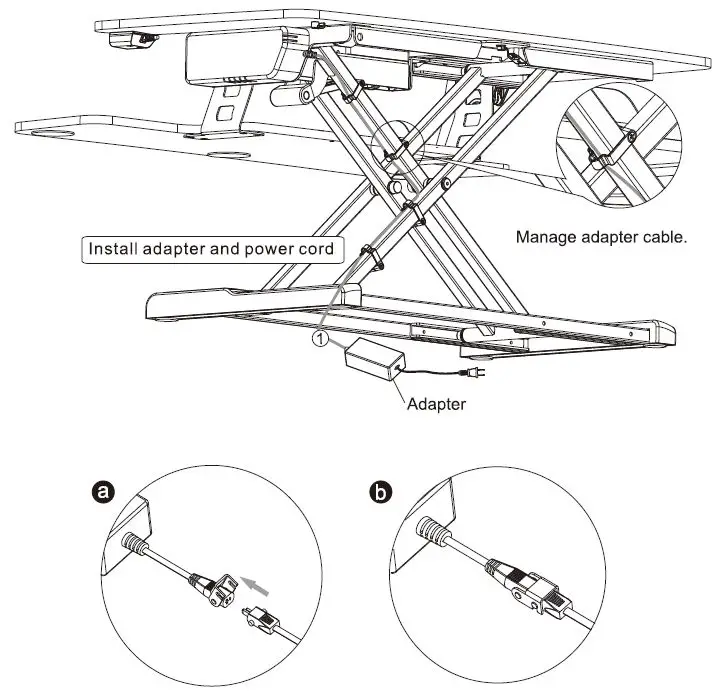 Install adapter and power cord

Manage adapter cable.

1

Adapter

a

b