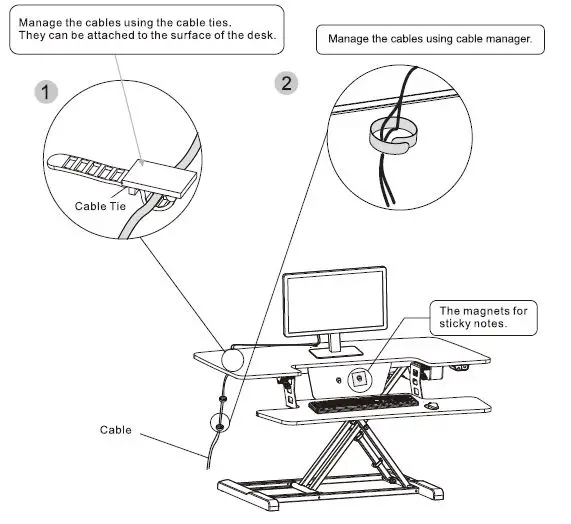 Manage the cables using the cable ties.
They can be attached to the surface of the desk.

Manage the cables using cable manager.

1

2

Cable Tie

The magnets for sticky notes.

Cable