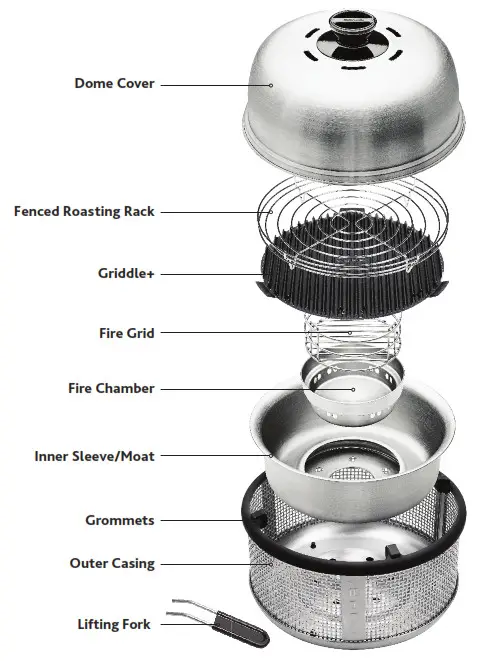 Dome Cover

Fenced Roasting Rack

Griddle+

Fire Grid

Fire Chamber

Inner Sleeve/Moat

Grommets

Outer Casing

Lifting Fork