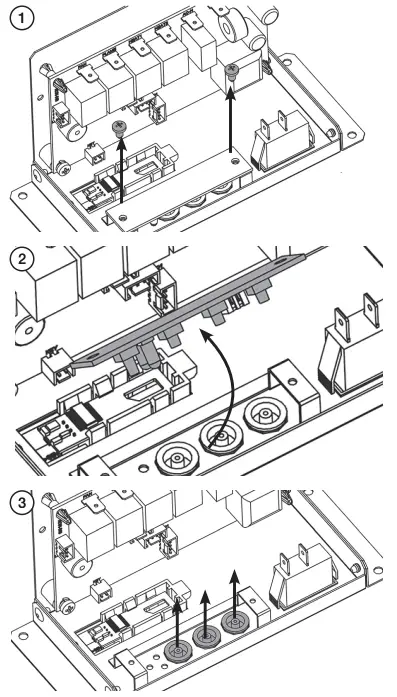 1

2

3