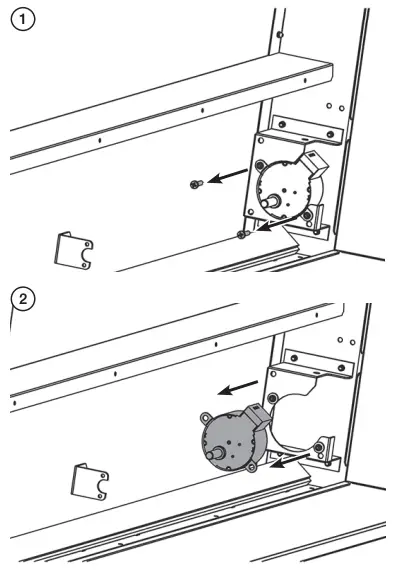 1

2