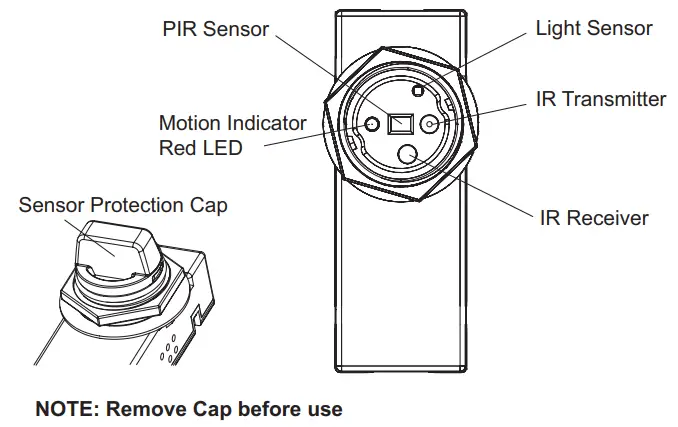 PIR Sensor

Light Sensor

IR Transmitter

Motion Indicator
Red LED

Sensor Protection Cap

IR Receiver

NOTE: Remove Cap before use