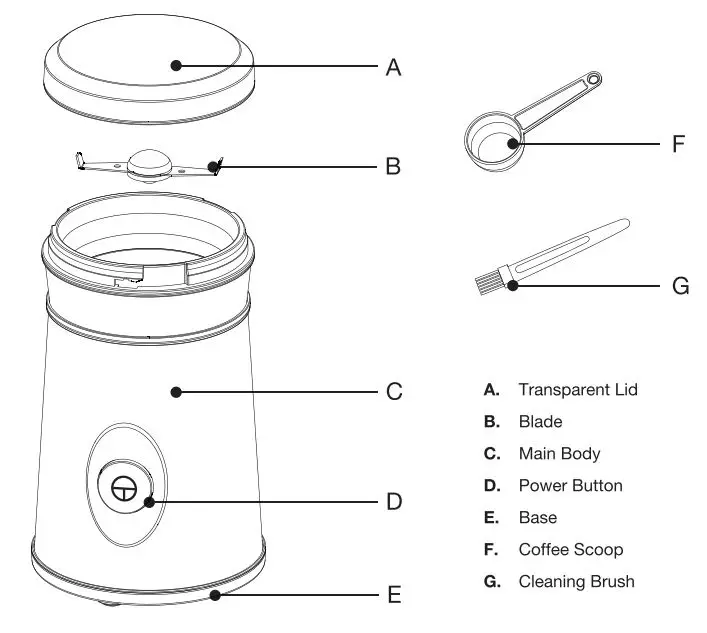 A
B
C
D
E
F
G

A. Transparent Lid
B. Blade
C. Main Body
D. Power Button
E. Base
F. Coffee Scoop
G. Cleaning Brush