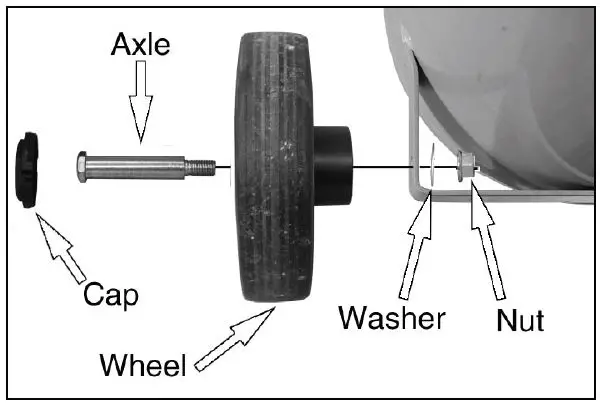 Axle
Cap
Wheel
Washer
Nut