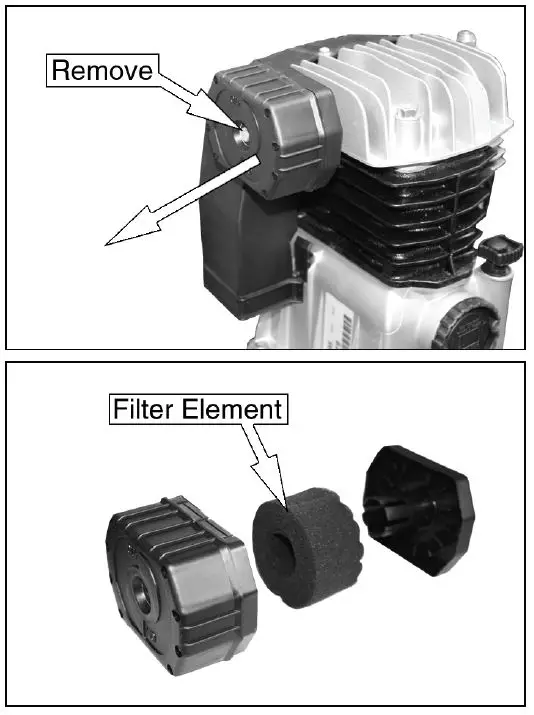 Remove

Filter Element