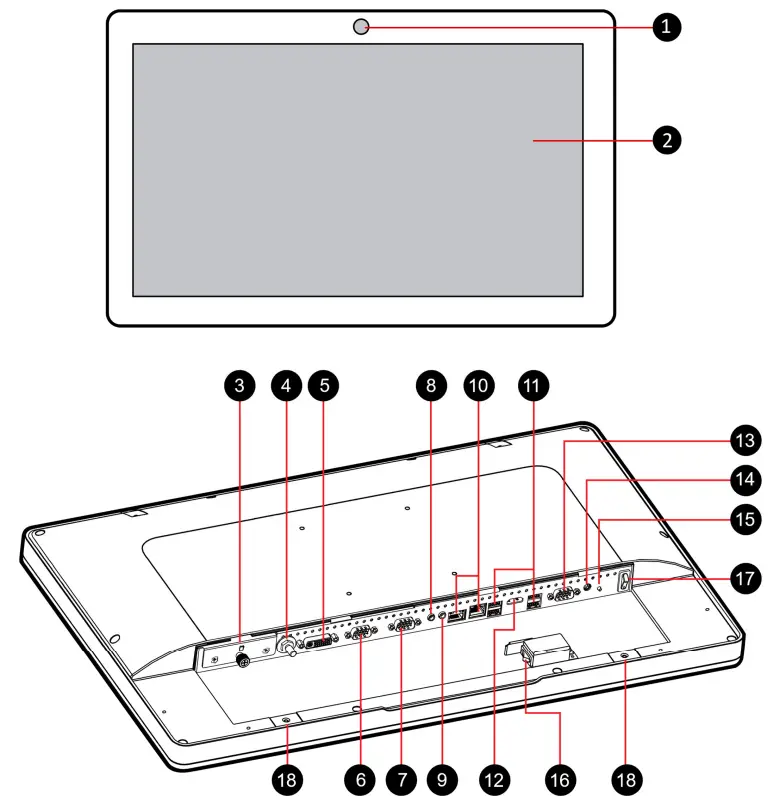 1
2
3
4
5
8
10
11
13
14
15
17
18
6
7
9
12
16
18