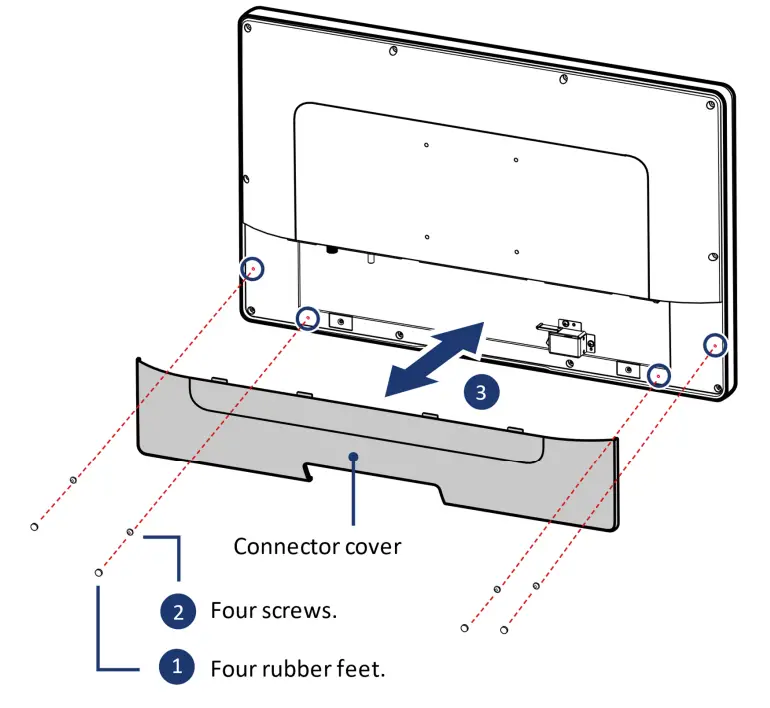 3

Connector cover

2 Four screws.

1 Four rubber feet.