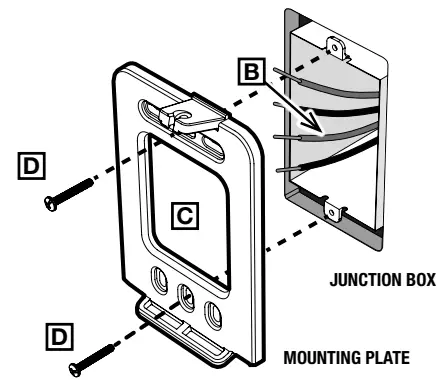 B

D

C

JUNCTION BOX

D

MOUNTING PLATE