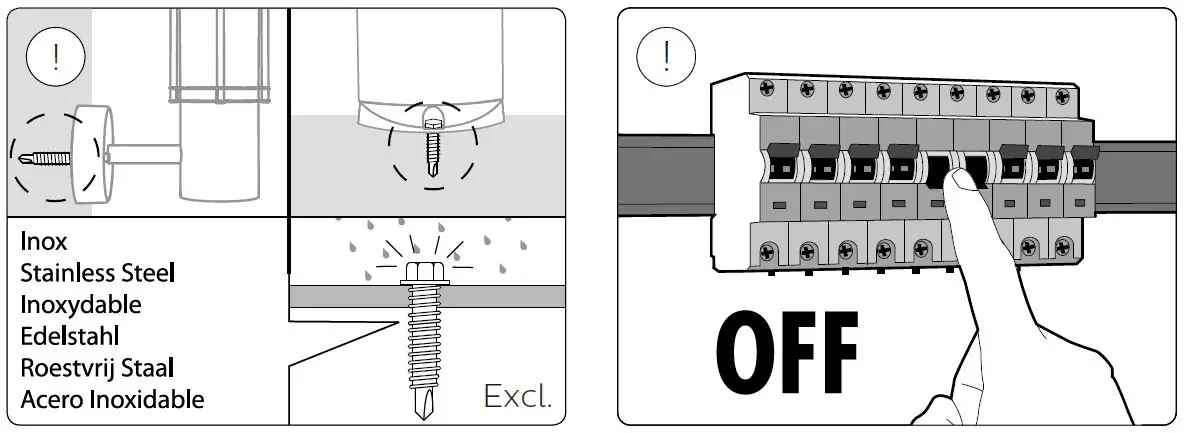 !

Inox
Stainless Steel
Inoxydable
Edelstahl
Roestvrij Staal
Acero Inoxidable

Excl.

!

OFF