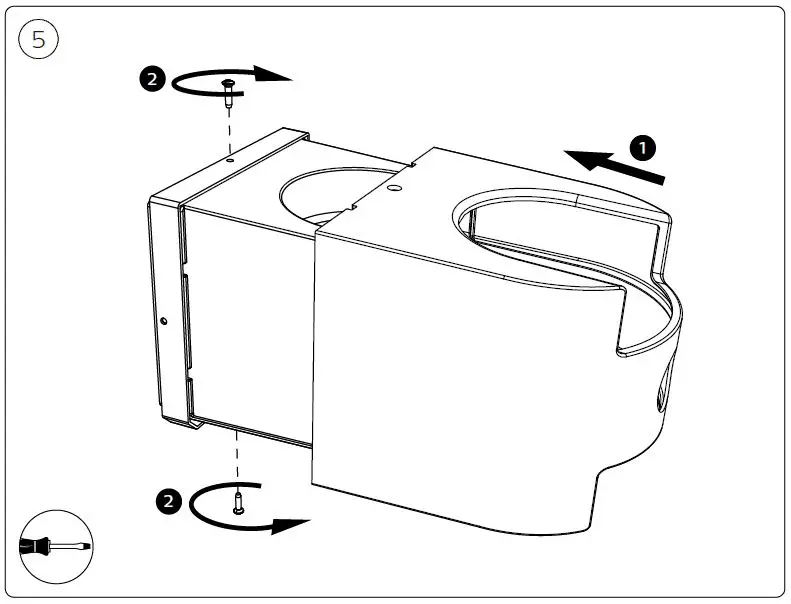 5

2

1

2