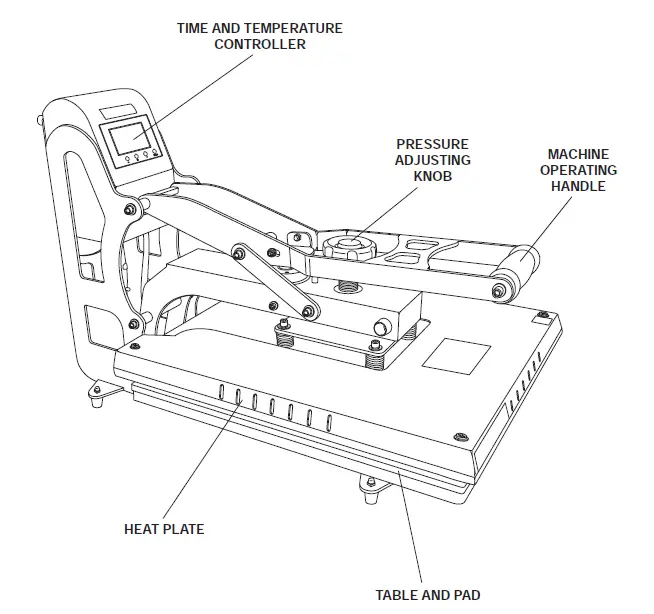 TIME AND TEMPERATURE CONTROLLER

PRESSURE ADJUSTING KNOB

MACHINE OPERATING HANDLE

HEAT PLATE

TABLE AND PAD