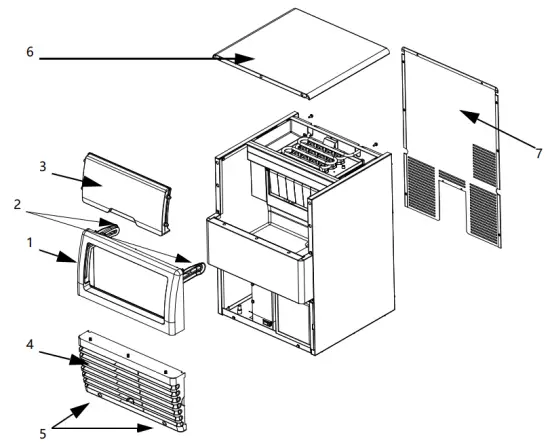 6

7

3

2

1

4

5