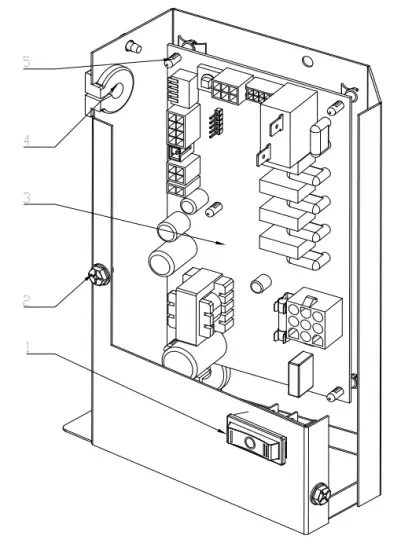 5
4
3
2
1