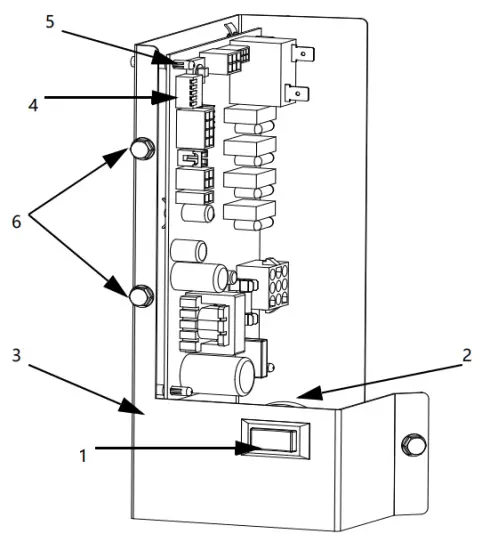 5
4
6
3
2
1