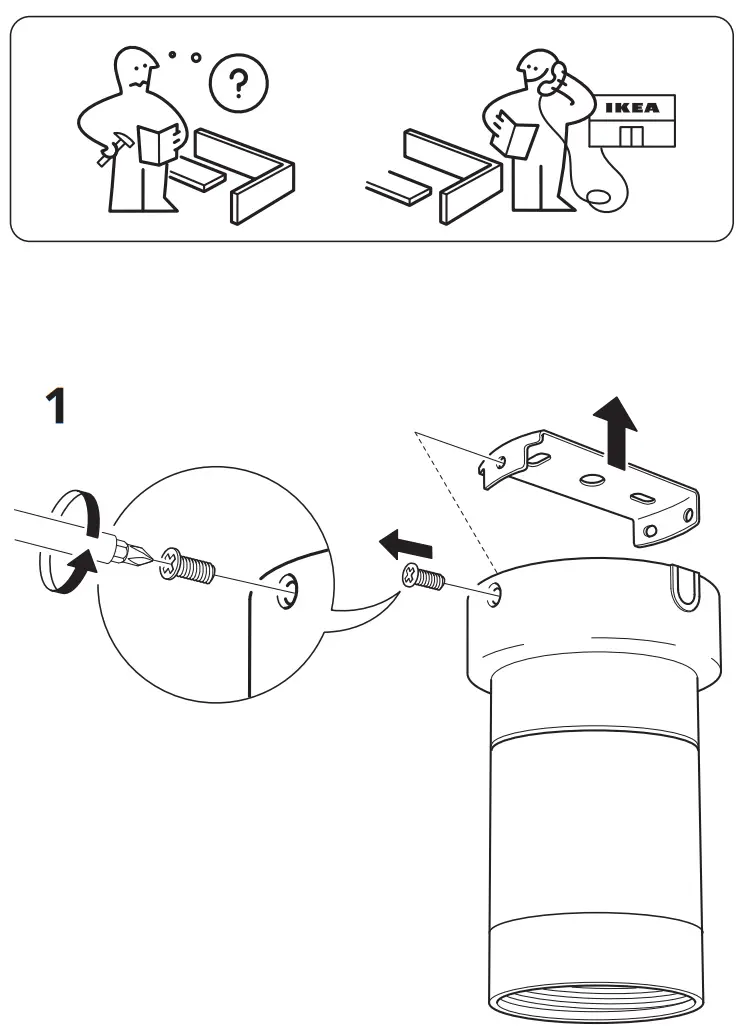 ?

IKEA

1