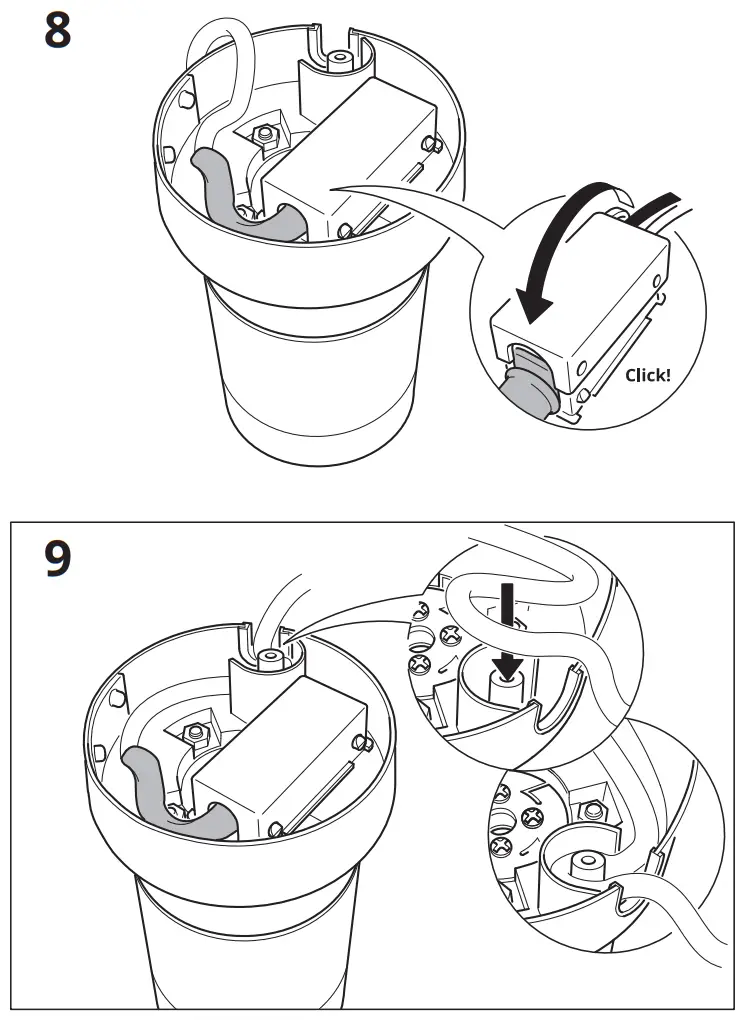 8

Click!

9