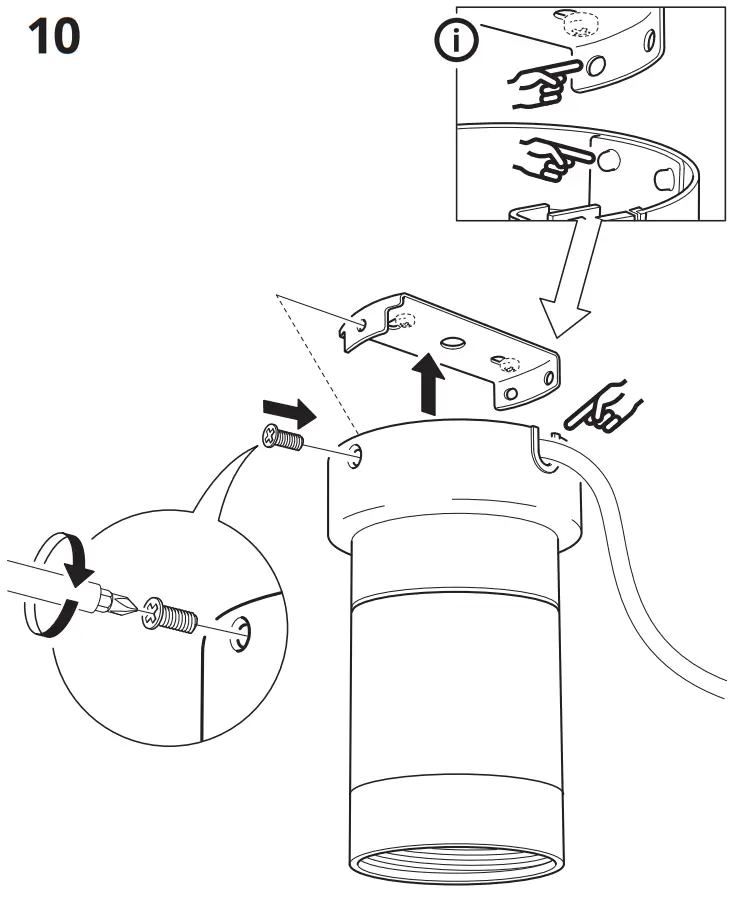 10

i