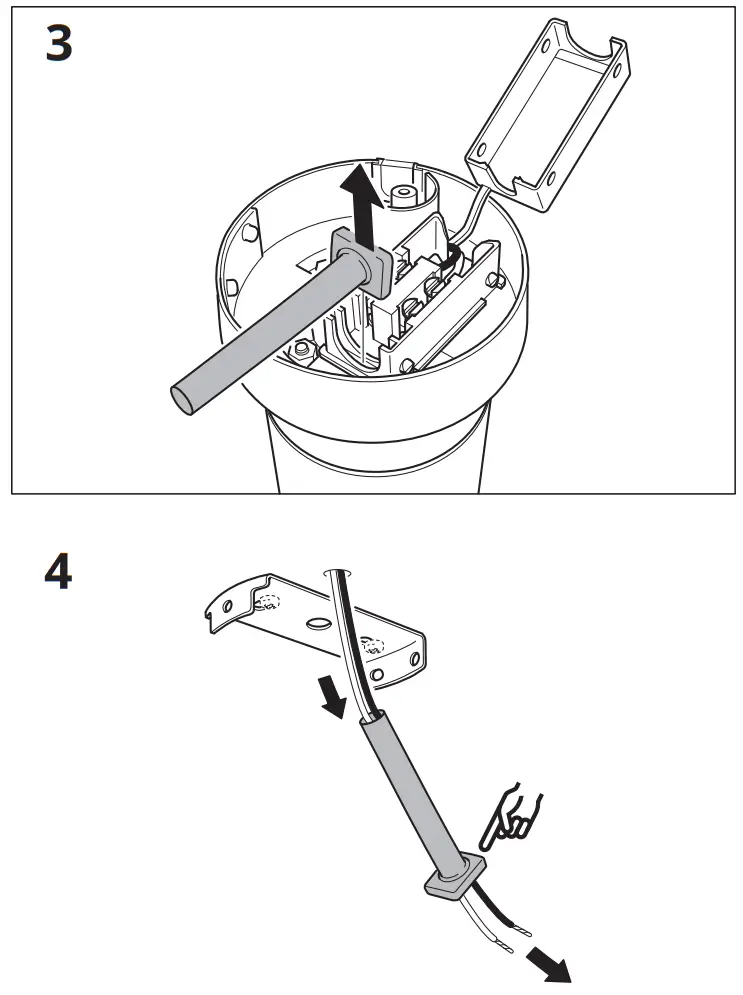 3

4