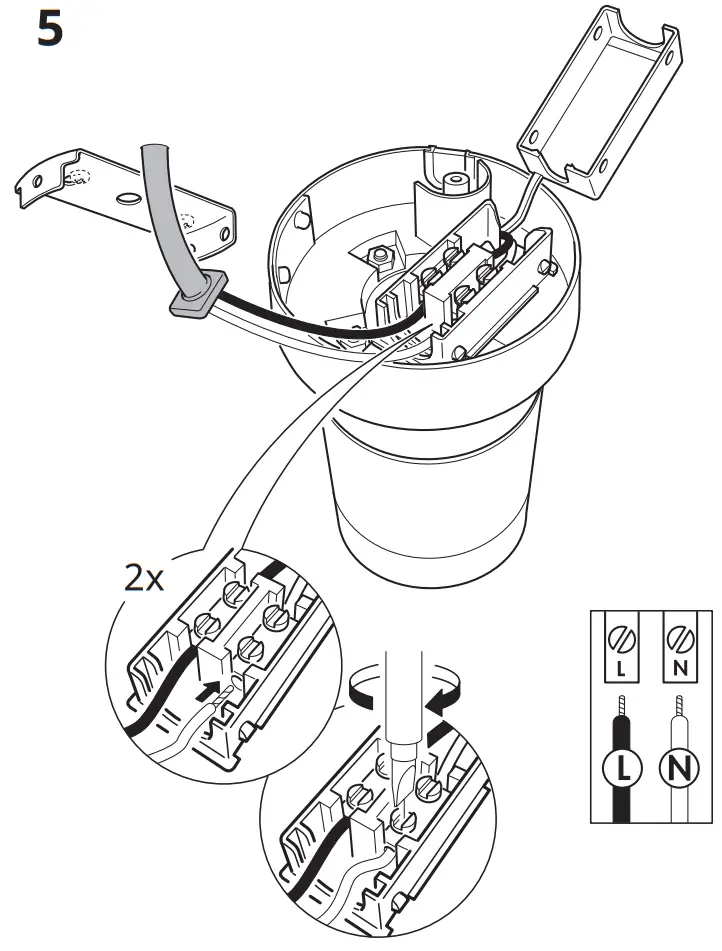 5

2x

L N

L N