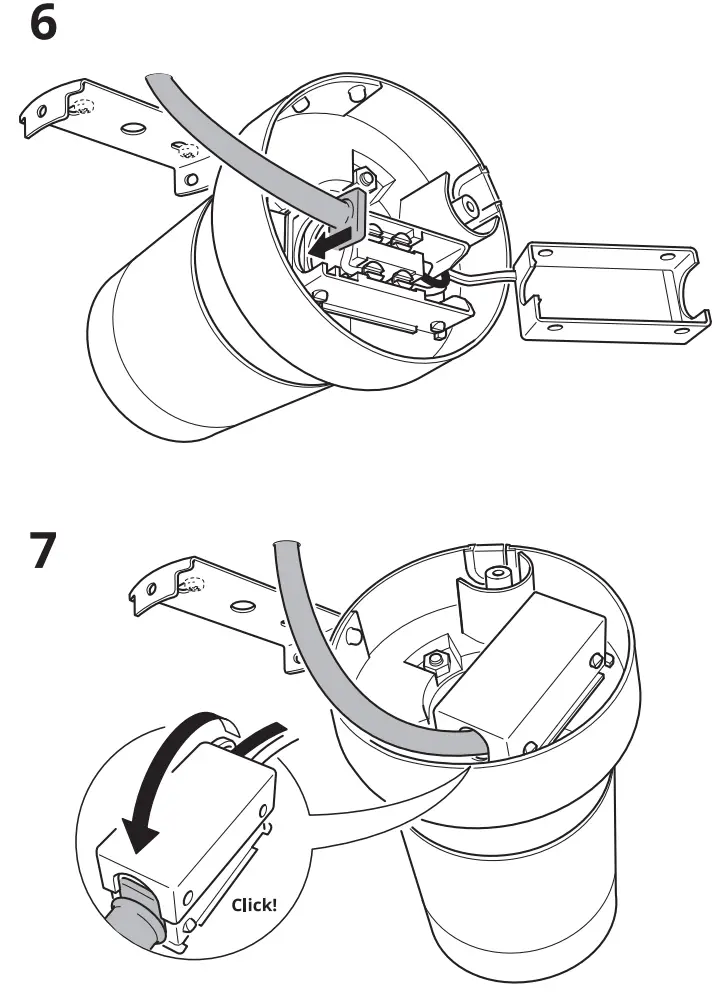 6

7

Click!