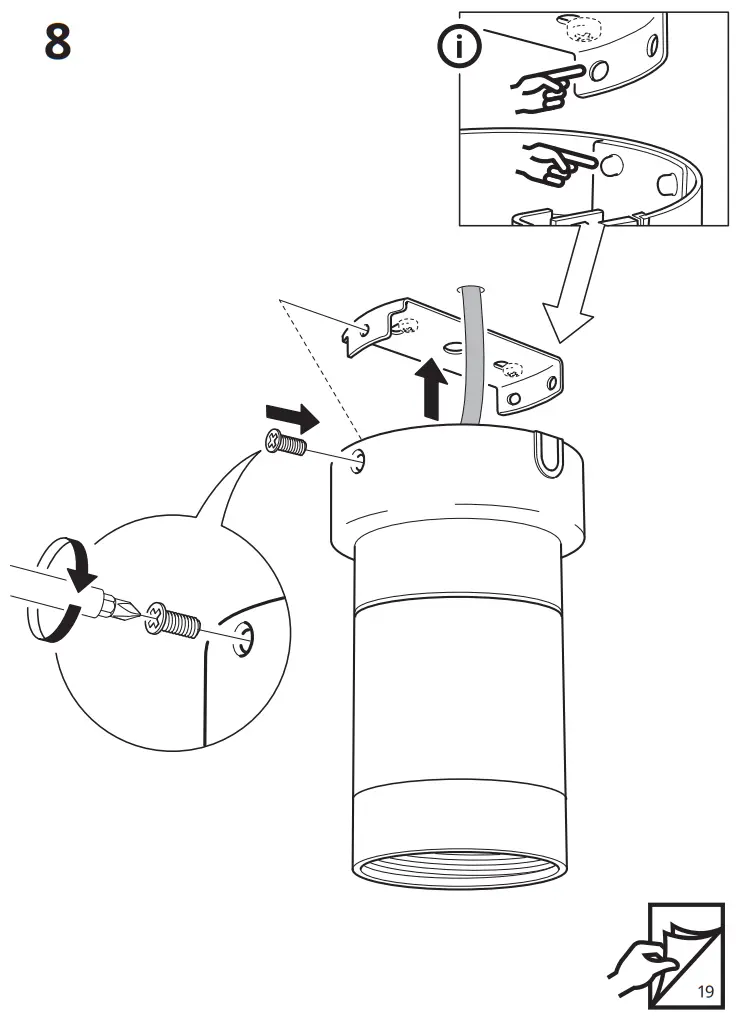 8

i

19