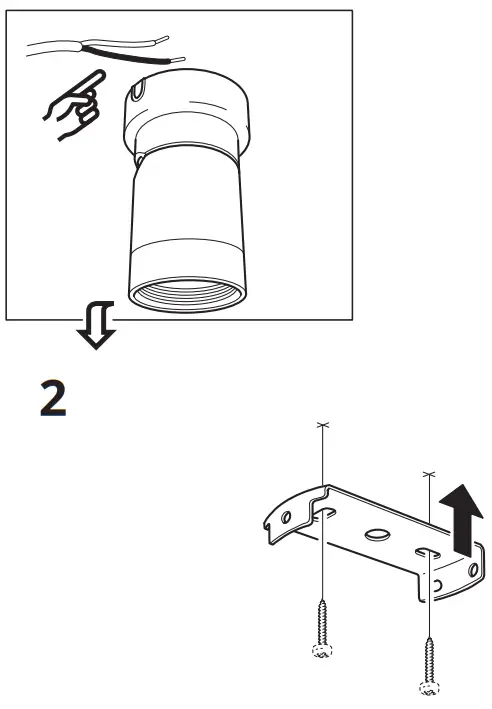 2