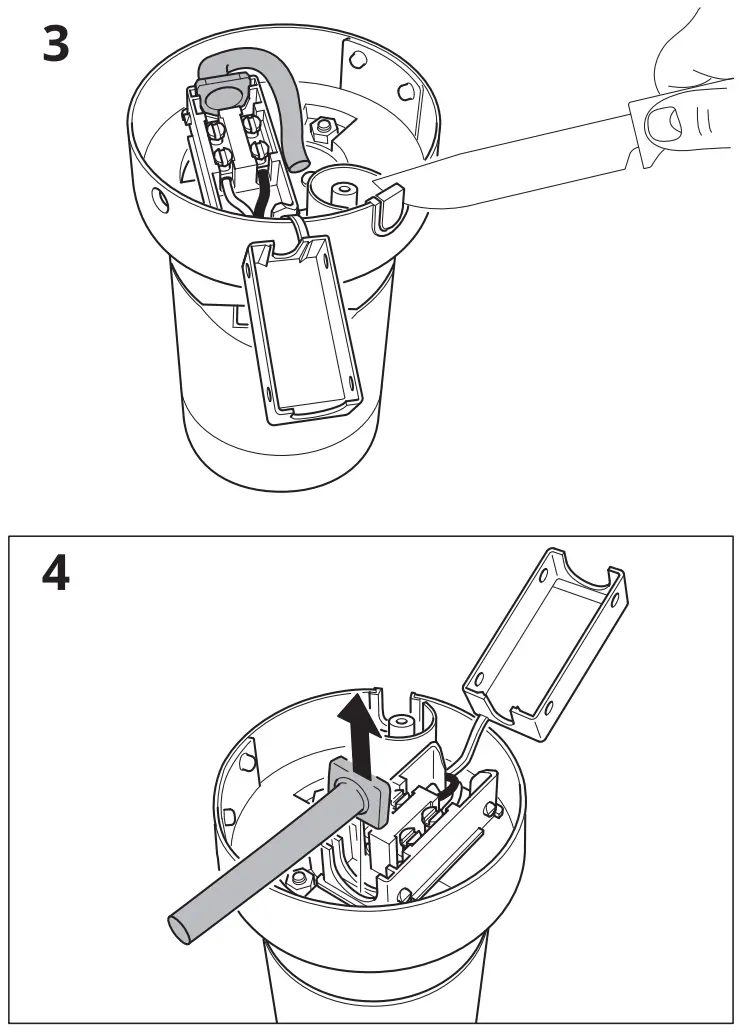 3

4