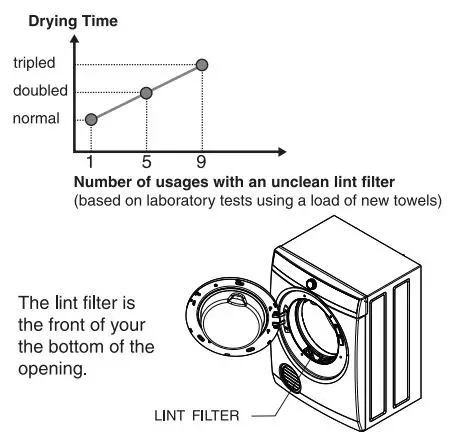 Drying Time

tripled
doubled
normal

1 5 9

Number of usages with an unclean lint filter
(based on laboratory tests using a load of new towels)

The lint filter is the front of your the bottom of the opening.

LINT FILTER