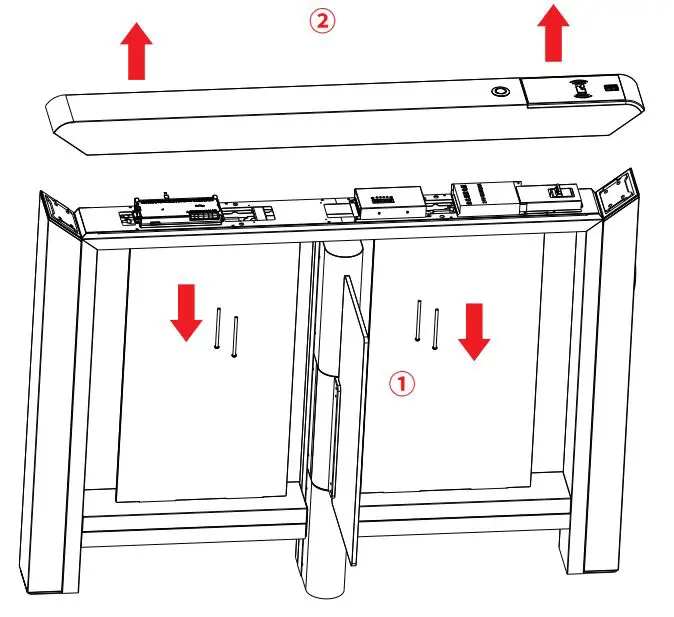 ②

①