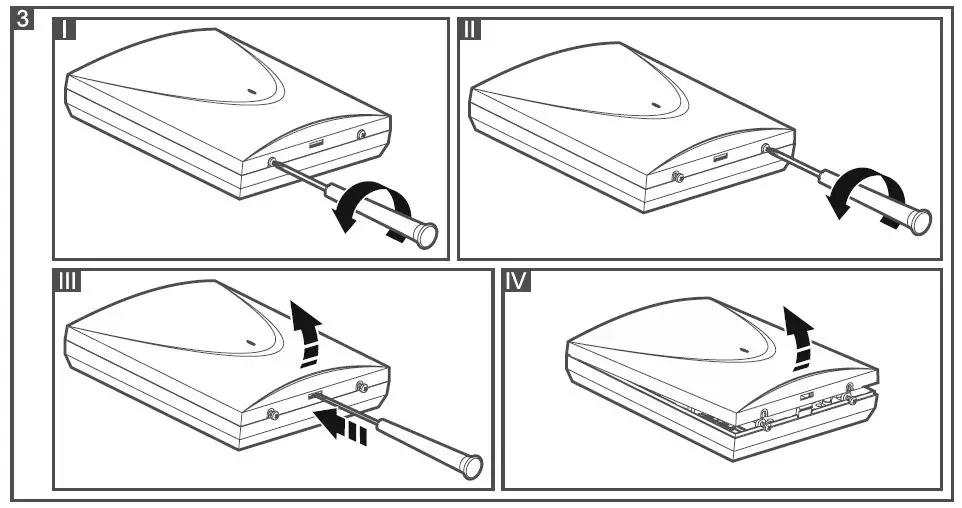 3
I
II
III
IV