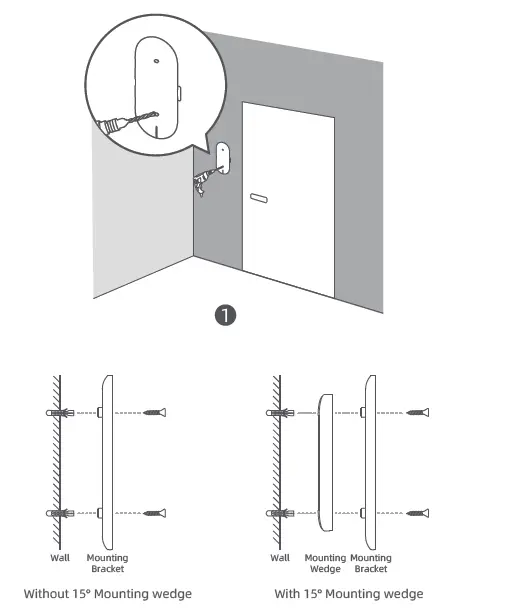 1

Wall

Mounting Bracket

Without 15° Mounting wedge

Wall

Mounting Wedge

Mounting Bracket

With 15° Mounting wedge