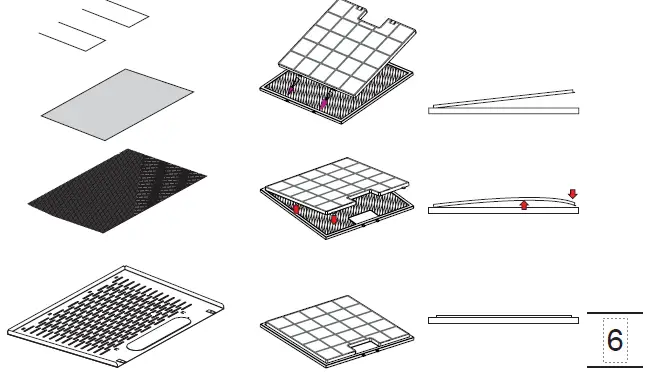 6