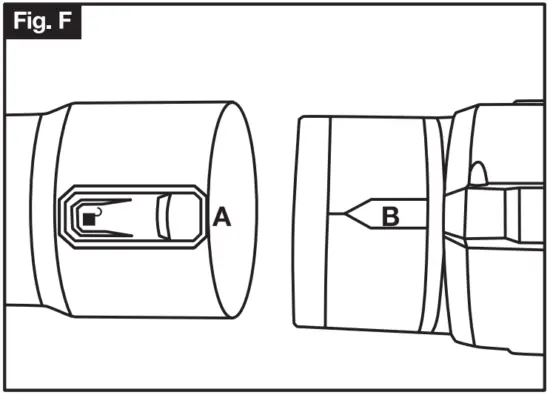 Fig. F

A

B