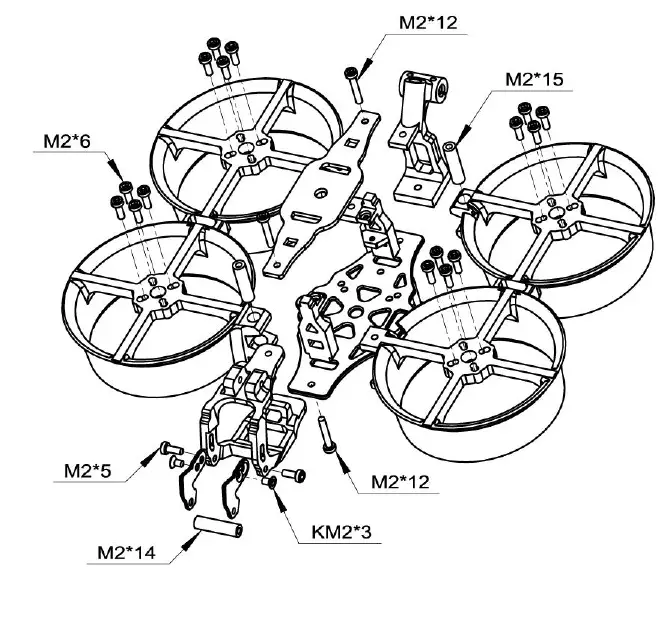 M2*12
M2*15
M2*6
M2*5
M2*12
KM2*3
M2*14