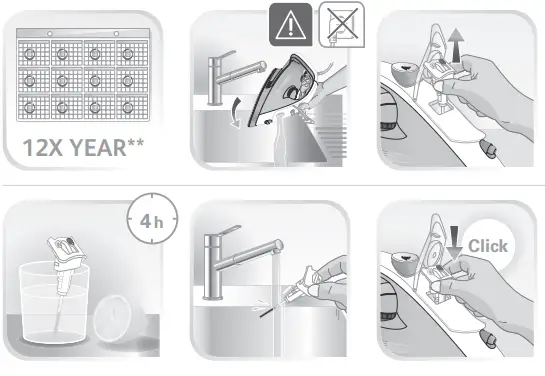 12X YEAR**

4 h

Click