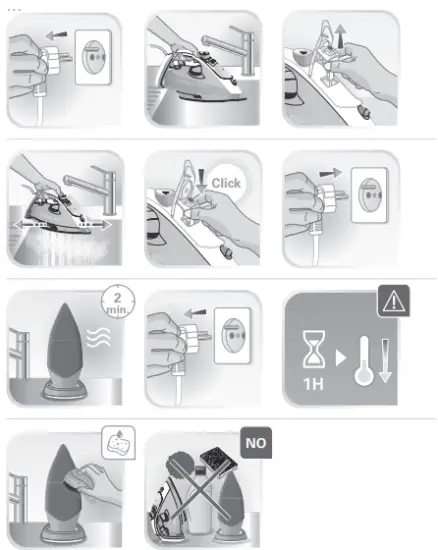 Click

2 min.

1H

NO