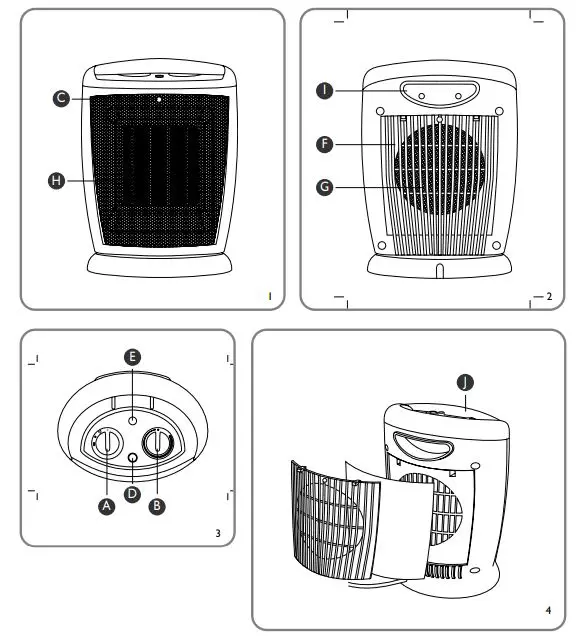 C
H
1

I
F
G
2

E
A
D
B
3

J
4