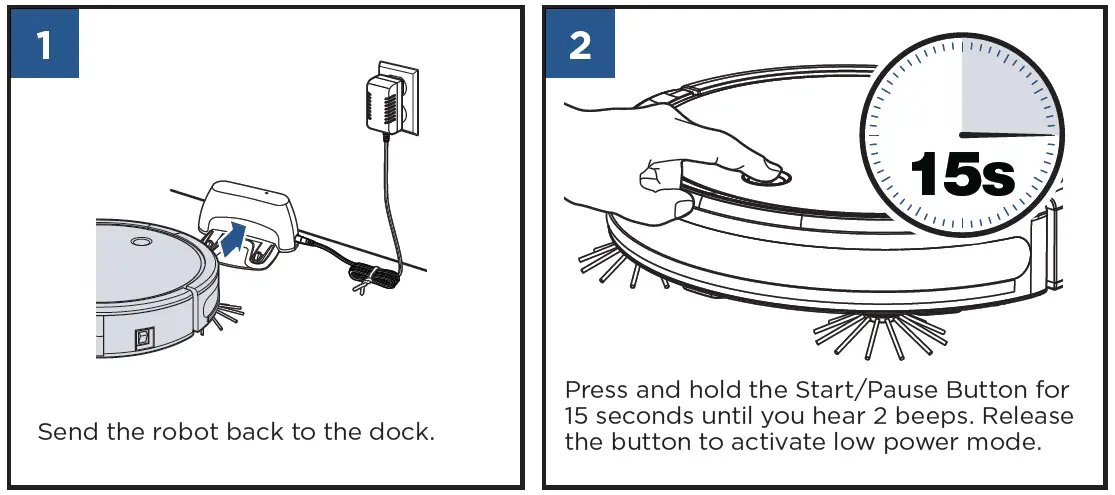 1

Send the robot back to the dock.

2

15s

Press and hold the Start/Pause Button for 15 seconds until you hear 2 beeps. Release the button to activate low power mode.