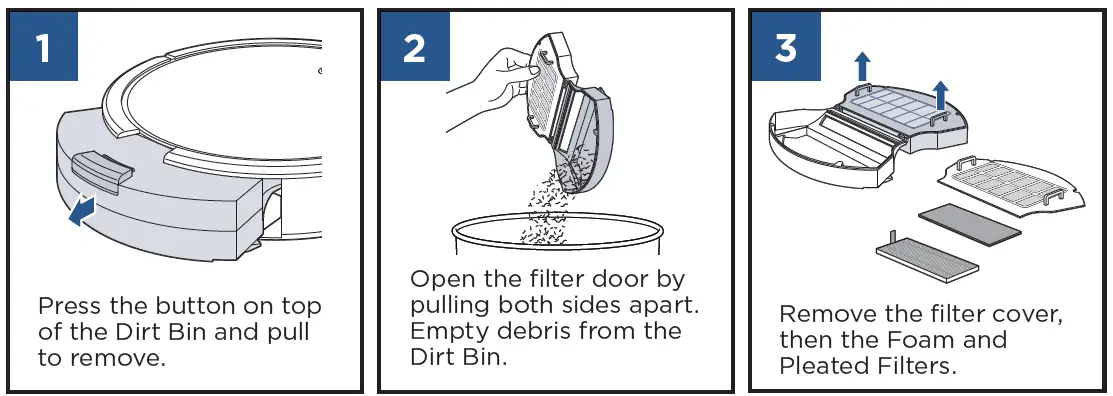 1

Press the button on top of the Dirt Bin and pull to remove.

2

Open the filter door by pulling both sides apart. Empty debris from the Dirt Bin.

3

Remove the filter cover, then the Foam and Pleated Filters.