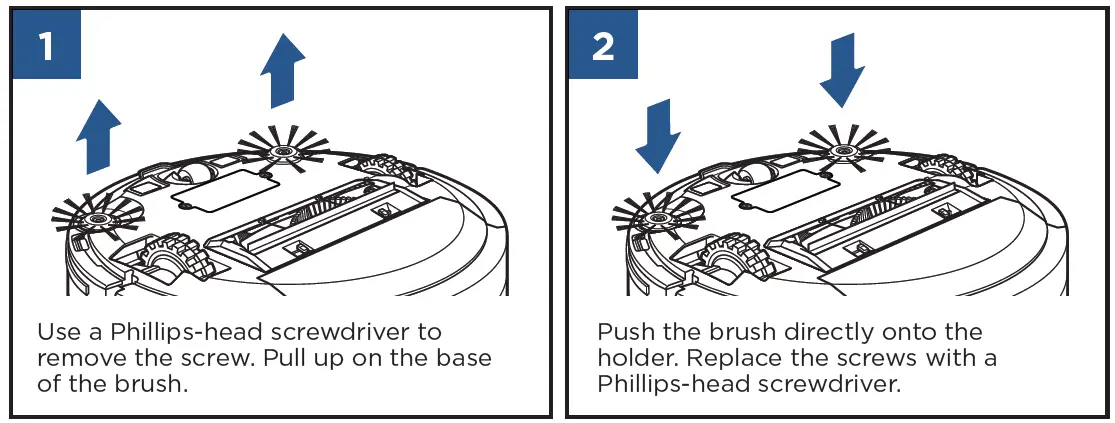 1

Use a Phillips-head screwdriver to remove the screw. Pull up on the base of the brush.

2

Push the brush directly onto the holder. Replace the screws with a Phillips-head screwdriver.