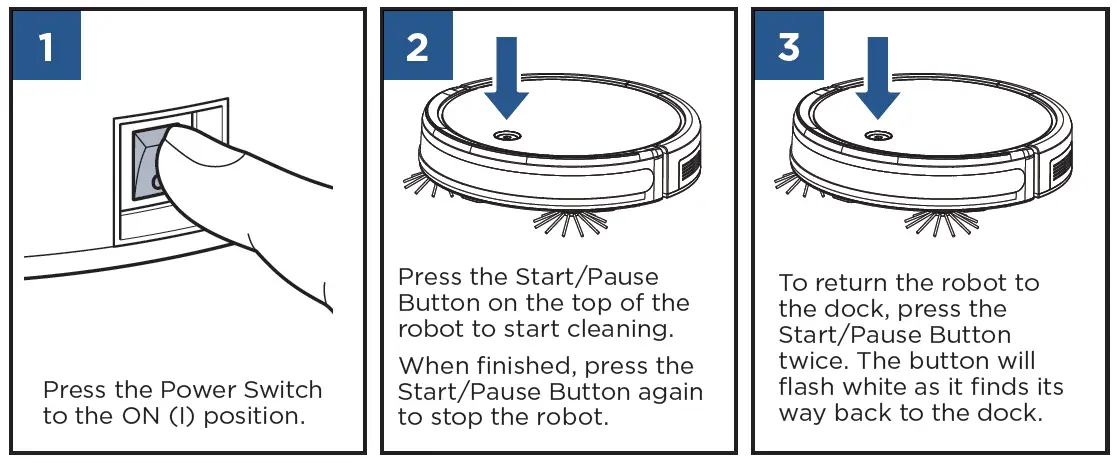 1

Press the Power Switch to the ON (I) position.

2

Press the Start/Pause Button on the top of the robot to start cleaning.

When finished, press the Start/Pause Button again to stop the robot.

3

To return the robot to the dock, press the Start/Pause Button twice. The button will flash white as it finds its way back to the dock.