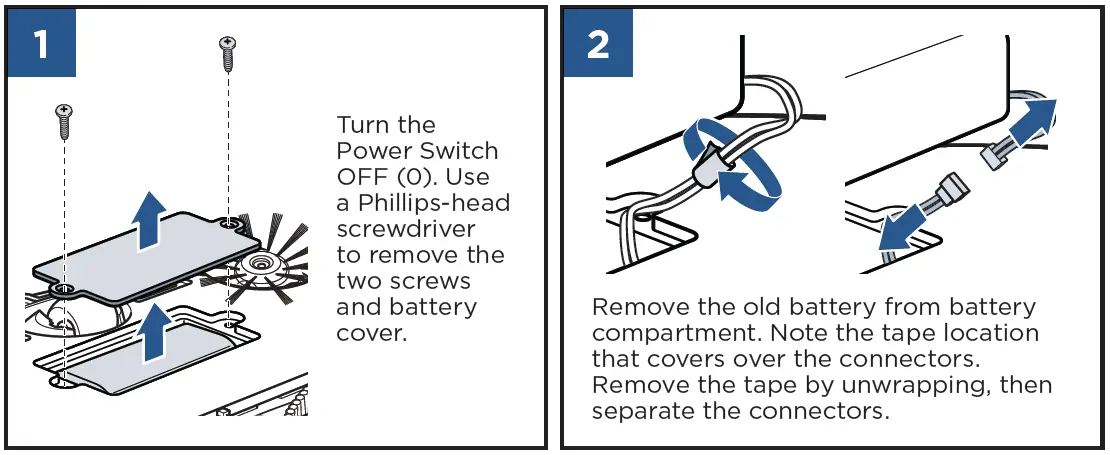 1

Turn the Power Switch OFF (0). Use a Phillips-head screwdriver to remove the two screws and battery cover.

2

Remove the old battery from battery compartment. Note the tape location that covers over the connectors. Remove the tape by unwrapping, then separate the connectors.