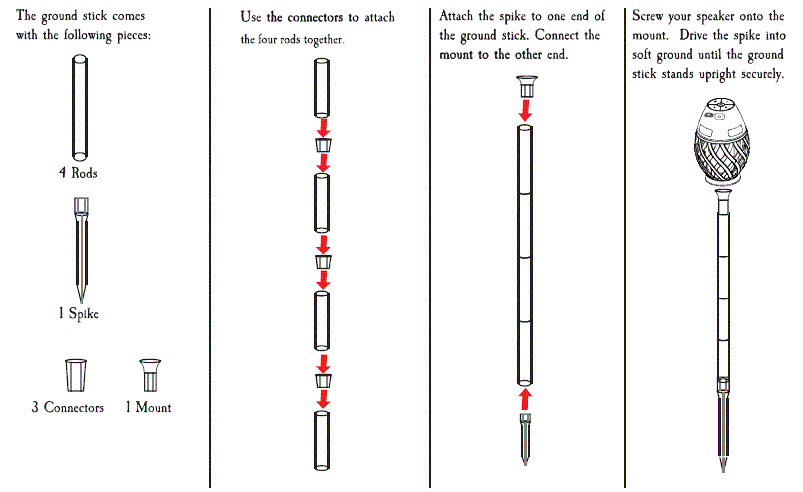 The ground stick comes with the following pieces:

4 Rods

1 Spike

3 Connectors

1 Mount

Use the connectors to attach the four rods together.

Attach the spike to one end of the ground stick. Connect the mount to the other end.

Screw your speaker onto the mount. Drive the spike into soft ground until the ground stick stands upright securely.