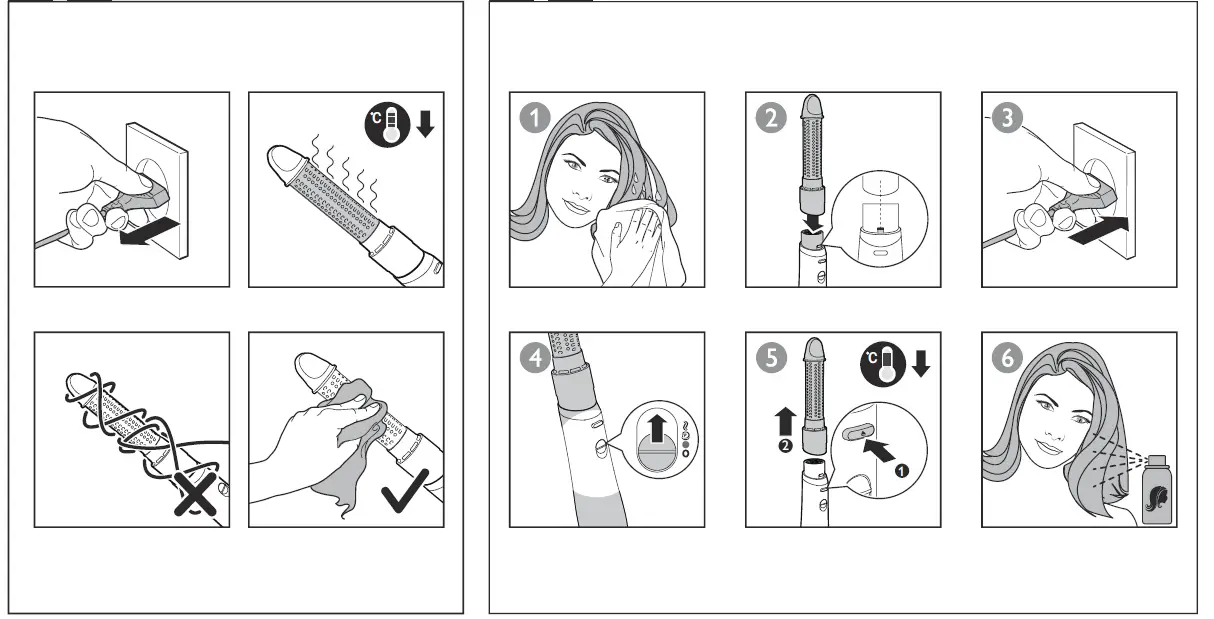 °C

1

2

3

4

5

°C

2

1

6