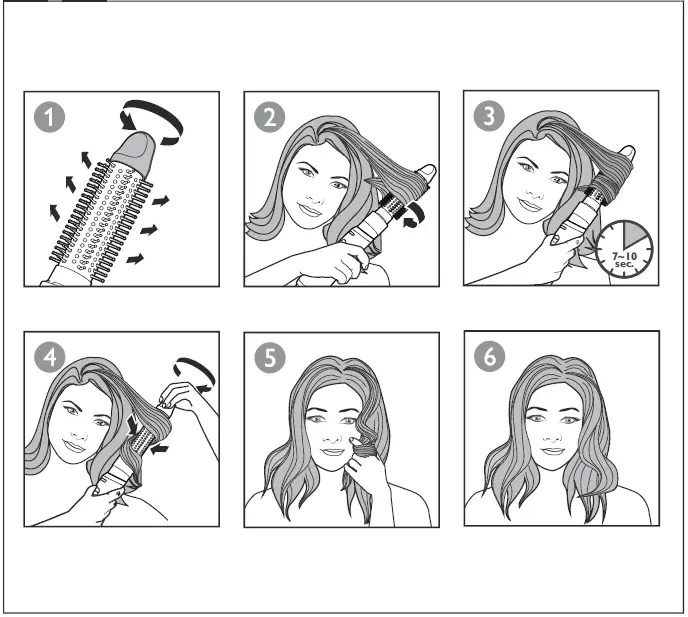 1

2

3

7~10 sec.

4

5

6