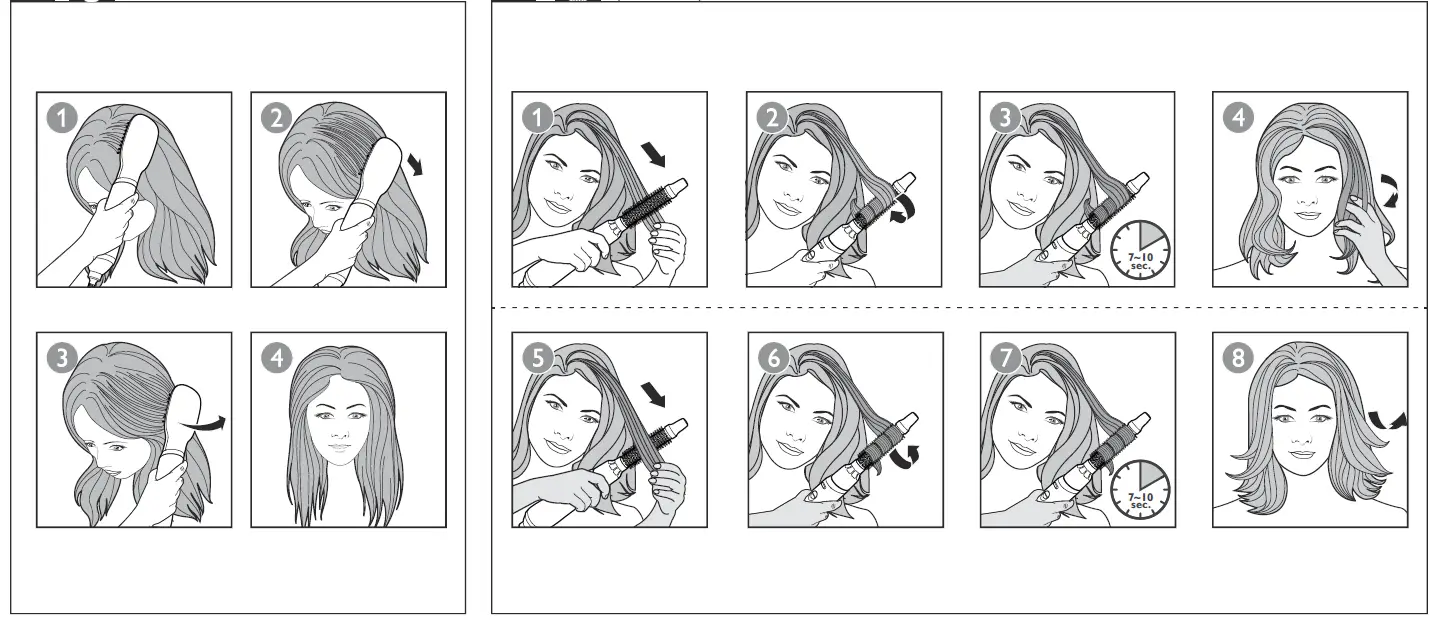 1
2
3
4

1
2
3
7~10 sec.
4
5
6
7
7~10 sec.
8