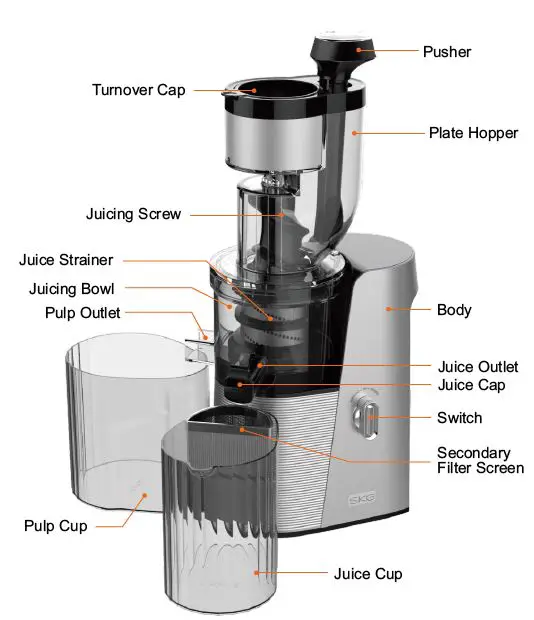 Pusher

Turnover Cap

Plate Hopper

Juicing Screw

Juice Strainer

Juicing Bowl

Pulp Outlet

Body

Juice Outlet

Juice Cap

Switch

Secondary Filter Screen

SKG

Pulp Cup

Juice Cup