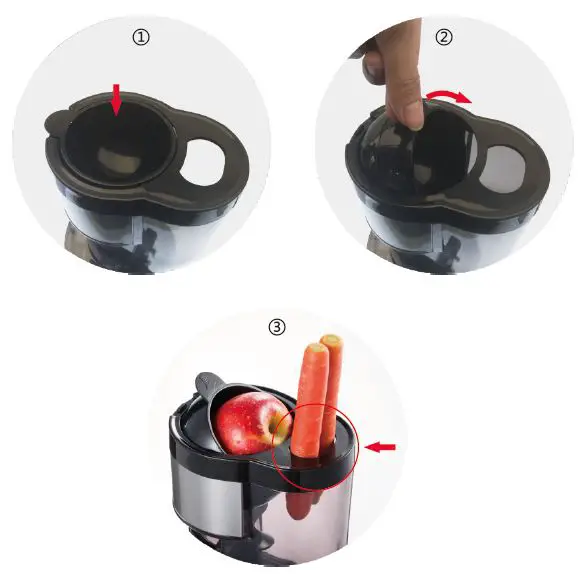 ①

②

③