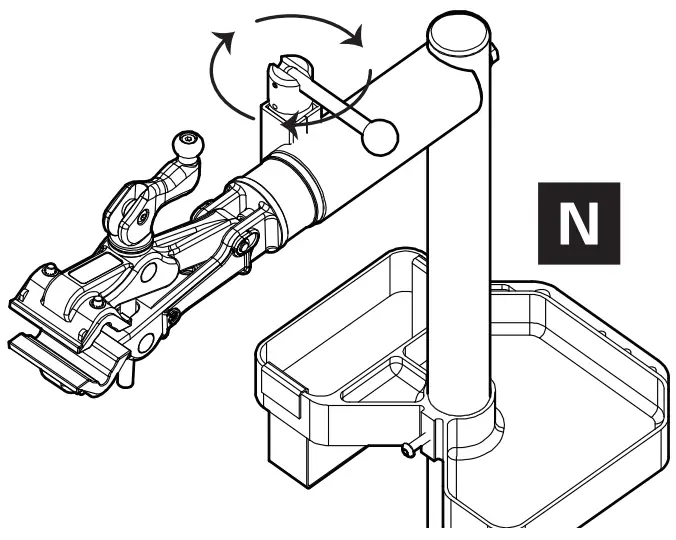 N